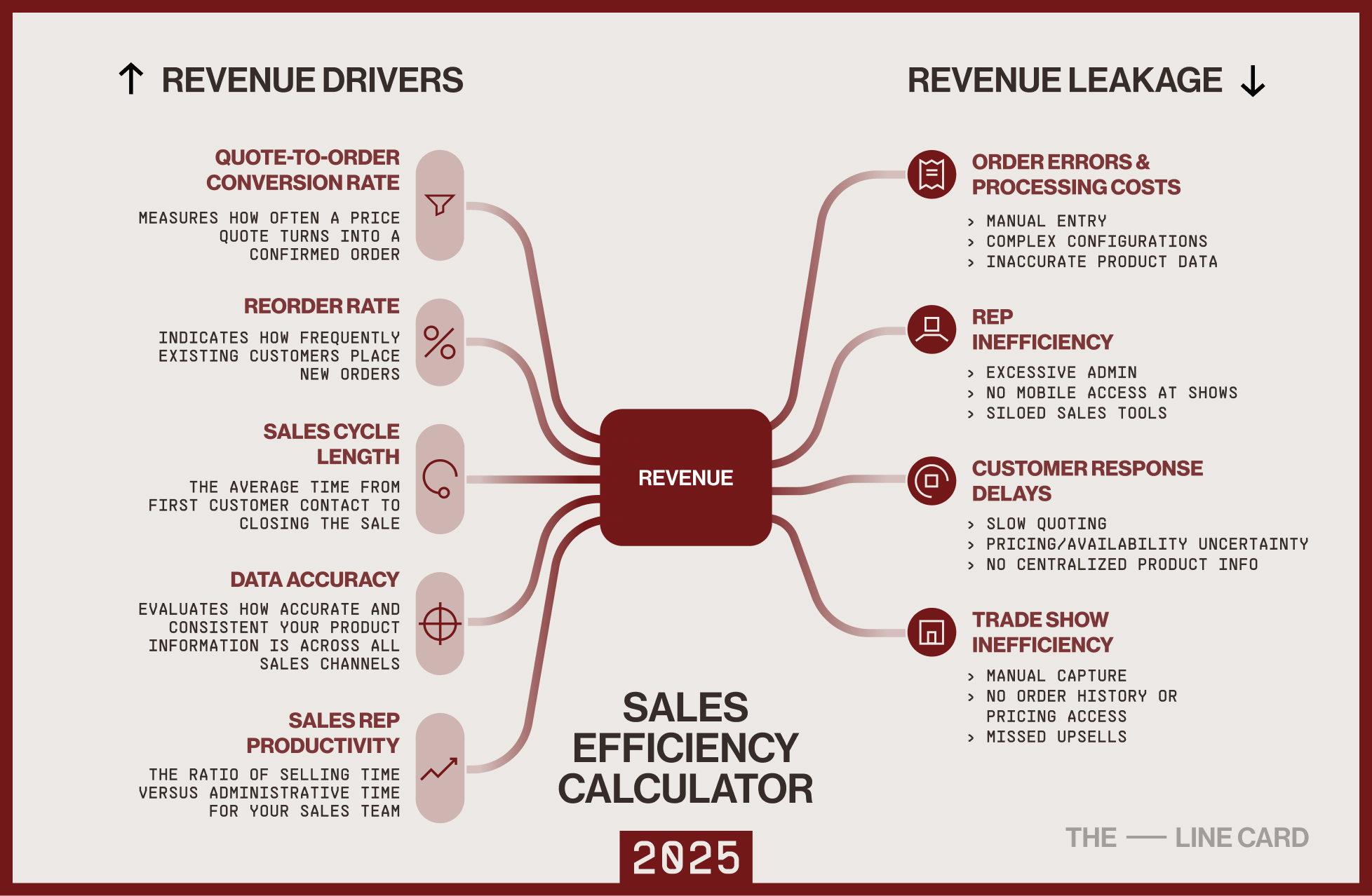 ↑ REVENUE DRIVERS

QUOTE-TO-ORDER CONVERSION RATE

MEASURES HOW OFTEN A PRICE QUOTE TURNS INTO A CONFIRMED ORDER

REORDER RATE

INDICATES HOW FREQUENTLY EXISTING CUSTOMERS PLACE NEW ORDERS

SALES CYCLE LENGTH

THE AVERAGE TIME FROM FIRST CUSTOMER CONTACT TO CLOSING THE SALE

DATA ACCURACY

EVALUATES HOW ACCURATE AND CONSISTENT YOUR PRODUCT INFORMATION IS ACROSS ALL SALES CHANNELS

SALES REP PRODUCTIVITY

THE RATIO OF SELLING TIME VERSUS ADMINISTRATIVE TIME FOR YOUR SALES TEAM

REVENUE

SALES EFFICIENCY CALCULATOR

2025

REVENUE LEAKAGE ↓

ORDER ERRORS & PROCESSING COSTS

› MANUAL ENTRY
› COMPLEX CONFIGURATIONS
› INACCURATE PRODUCT DATA

REP INEFFICIENCY

› EXCESSIVE ADMIN
› NO MOBILE ACCESS AT SHOWS
› SILOED SALES TOOLS

CUSTOMER RESPONSE DELAYS

› SLOW QUOTING
› PRICING/AVAILABILITY UNCERTAINTY
› NO CENTRALIZED PRODUCT INFO

TRADE SHOW INEFFICIENCY

› MANUAL CAPTURE
› NO ORDER HISTORY OR PRICING ACCESS
› MISSED UPSELLS

THE — LINE CARD